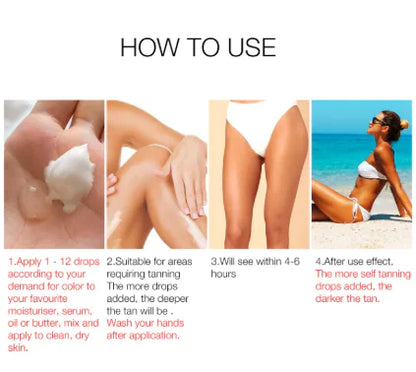 HOW TO USE

1.Apply 1 - 12 drops according to your demand for color to your favourite moisturiser, serum, oil or butter, mix and apply to clean, dry skin.

2.Suitable for areas requiring tanning The more drops added, the deeper the tan will be . Wash your hands after application.

3.Will see within 4-6 hours

4.After use effect. The more self tanning drops added, the darker the tan.