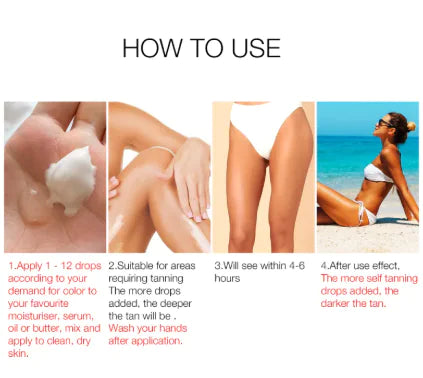 HOW TO USE

1.Apply 1 - 12 drops according to your demand for color to your favourite moisturiser, serum, oil or butter, mix and apply to clean, dry skin.

2.Suitable for areas requiring tanning The more drops added, the deeper the tan will be . Wash your hands after application.

3.Will see within 4-6 hours

4.After use effect. The more self tanning drops added, the darker the tan.