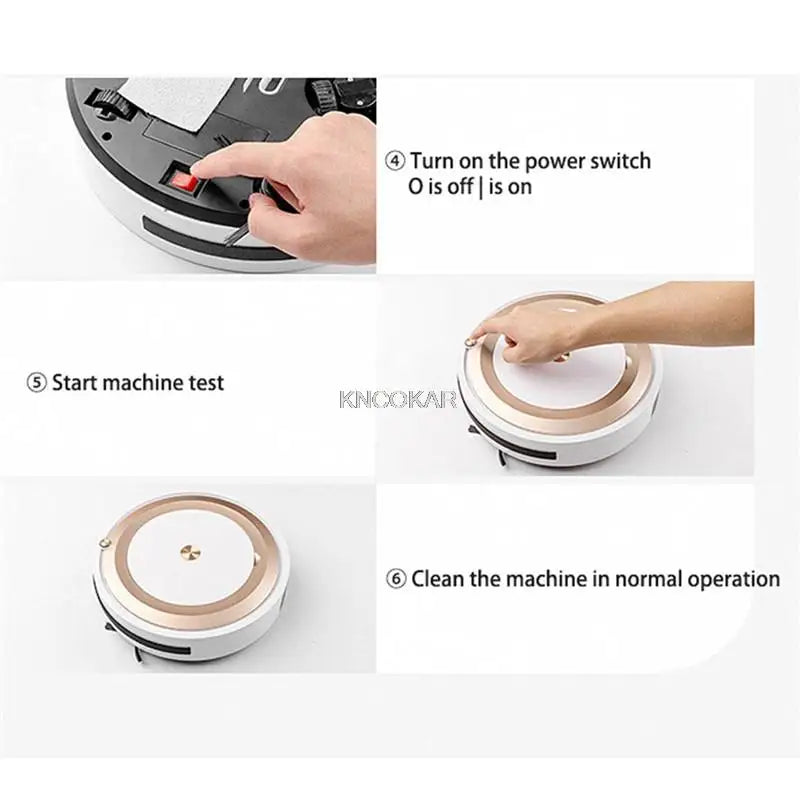 ④ Turn on the power switch
O is off | is on

⑤ Start machine test

KNOOKAR

⑥ Clean the machine in normal operation