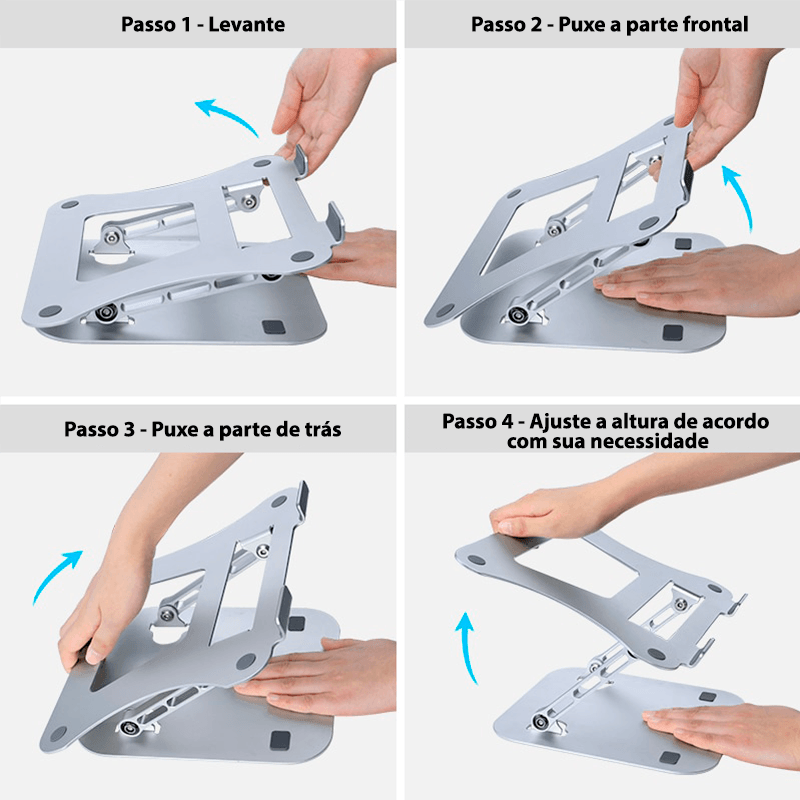 Passo 1 - Levante

Passo 2 - Puxe a parte frontal

Passo 3 - Puxe a parte de trás

Passo 4 - Ajuste a altura de acordo com sua necessidade